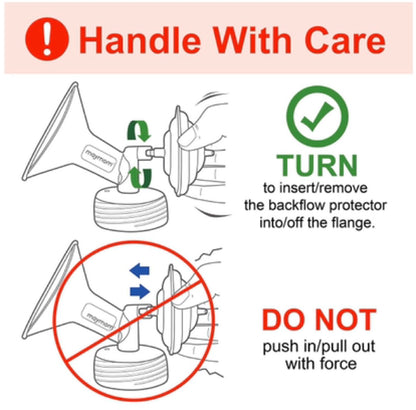 ! Handle With Care

maymom

TURN
to insert/remove the backflow protector into/off the flange.

maymom

DO NOT
push in/pull out with force